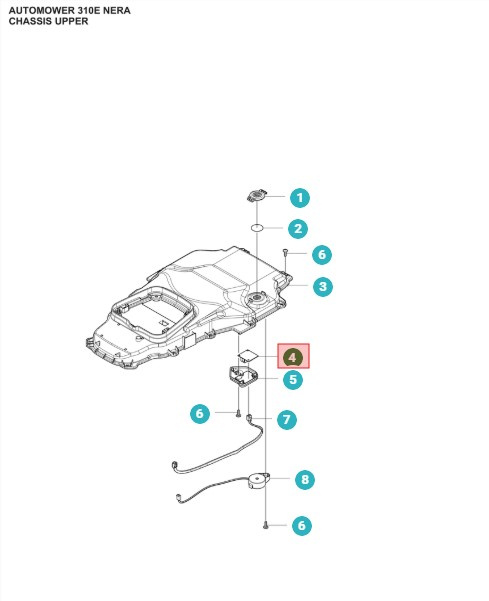 AUTOMOWER 310E NERA
CHASSIS UPPER

1
2
6
3
4
5
6
7
8
6