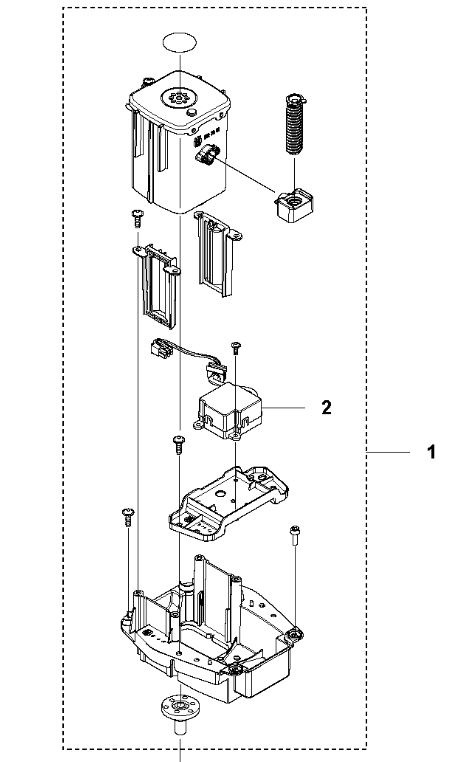 2

1