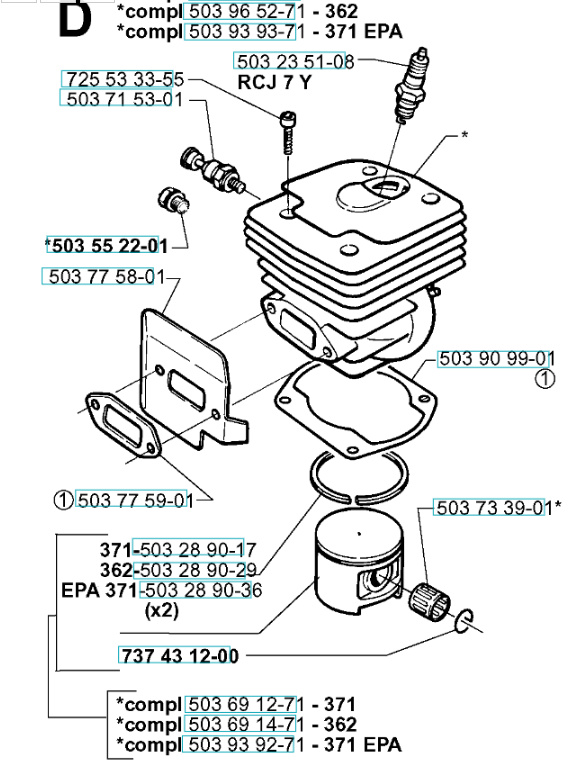 D
*compl 503 96 52-71 - 362
*compl 503 93 93-71 - 371 EPA

503 23 51-08
RCJ 7 Y

725 53 33-55
503 71 53-01

*

*503 55 22-01

503 77 58-01

503 90 99-01
①

① 503 77 59-01

503 73 39-01*

371-503 28 90-17
362-503 28 90-29
EPA 371-503 28 90-36
(x2)

737 43 12-00

*compl 503 69 12-71 - 371
*compl 503 69 14-71 - 362
*compl 503 93 92-71 - 371 EPA