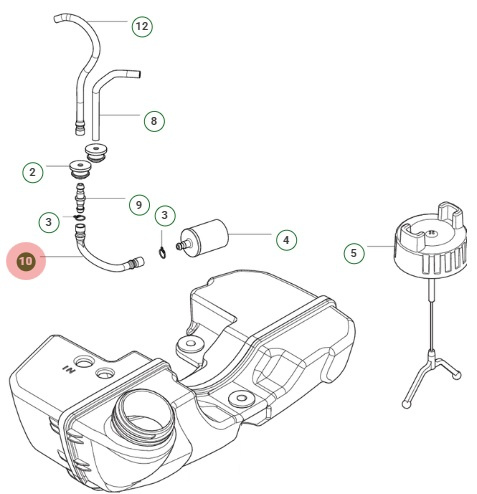 12
8
2
9
3
3
4
5
10
IN