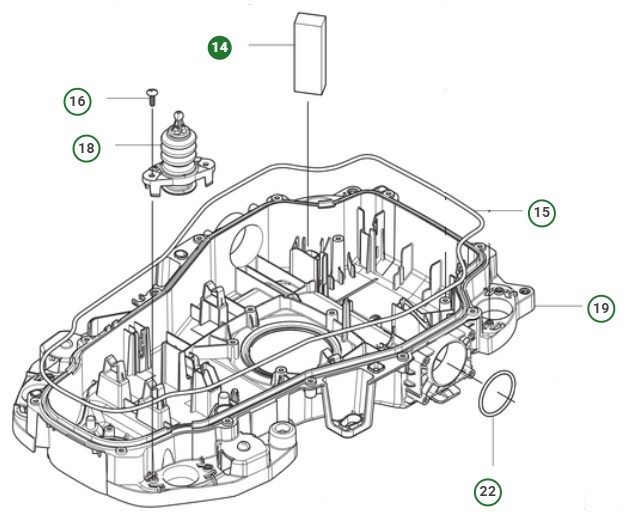 14
16
18
15
19
22