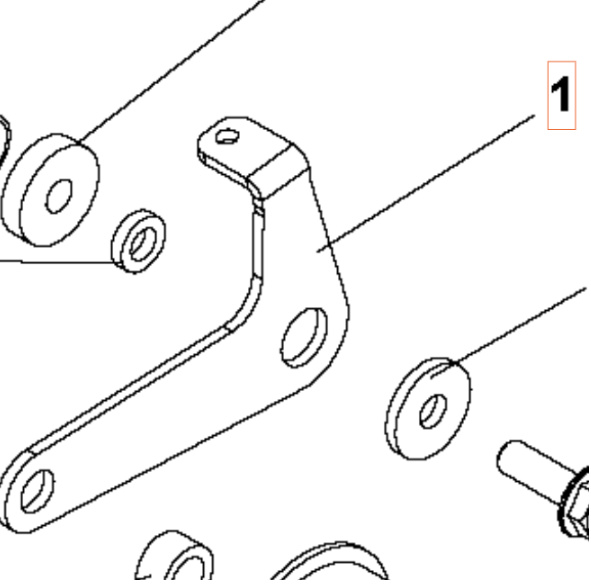 1