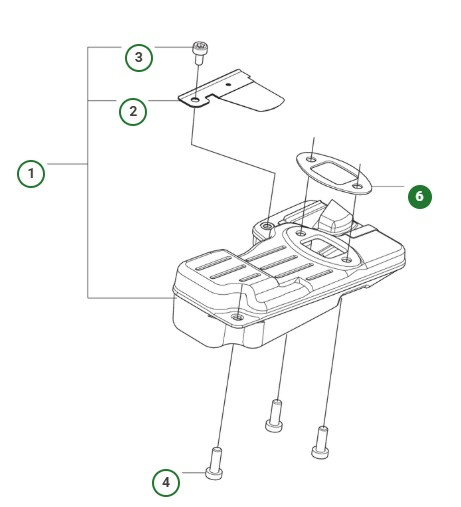 3
2
1
6
4