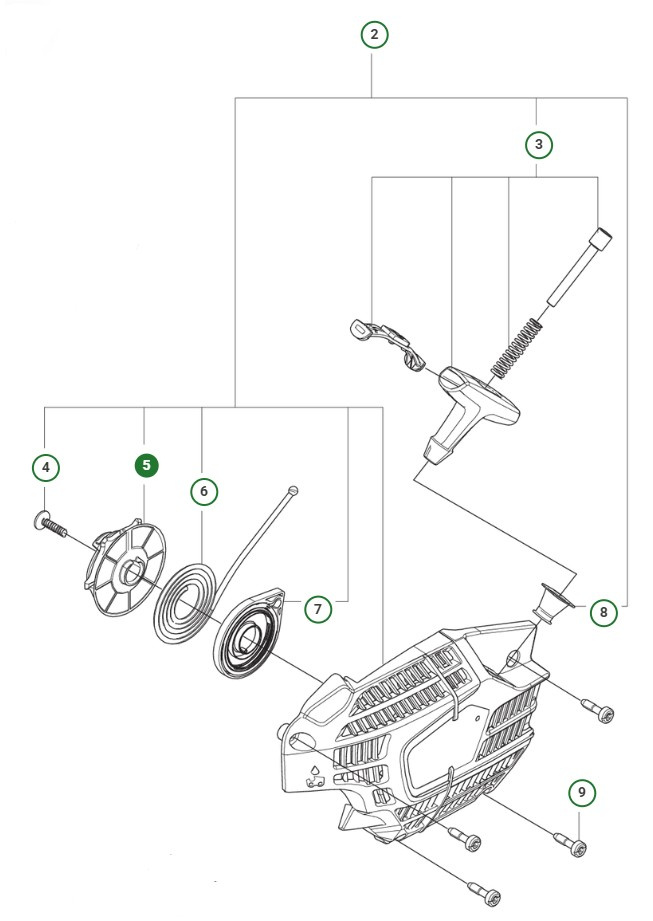 2
3
4
5
6
7
8
9